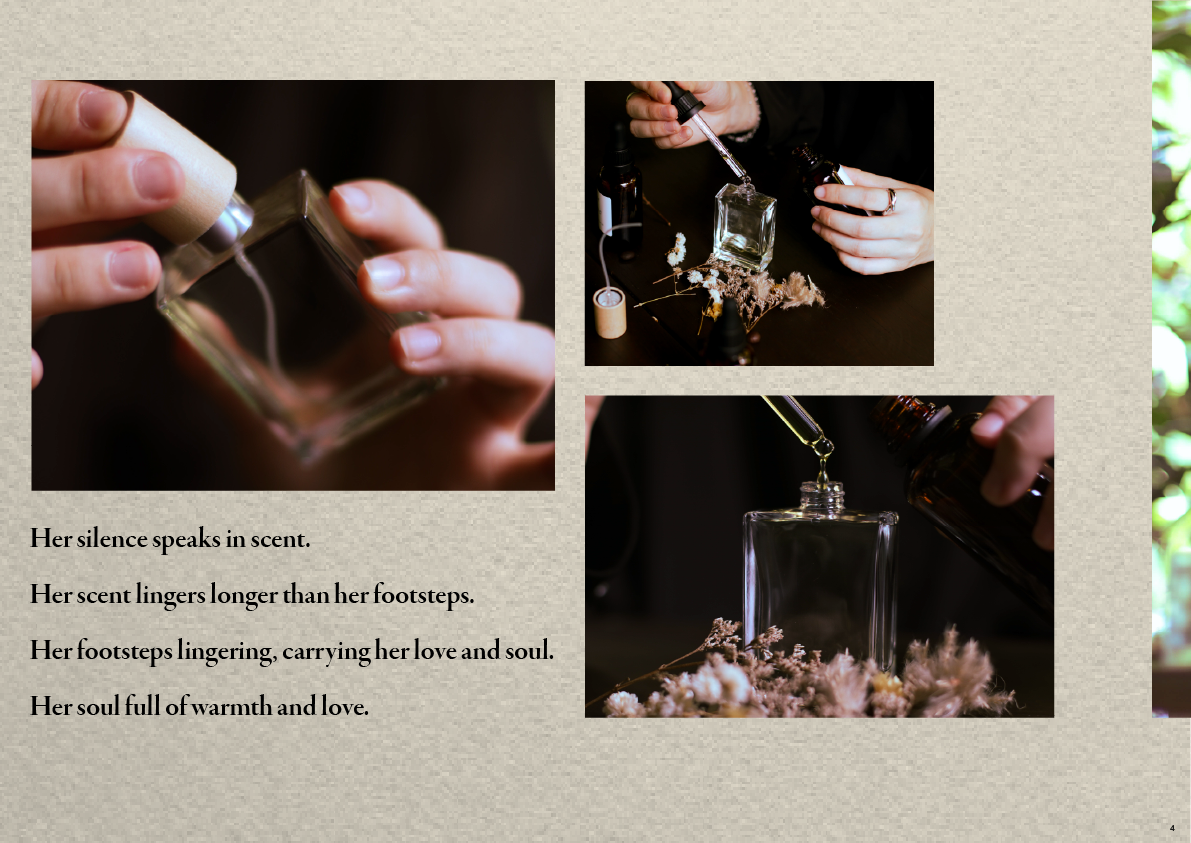 Her silence speaks in scent.

Her scent lingers longer than her footsteps.

Her footsteps lingering, carrying her love and soul.

Her soul full of warmth and love.

4